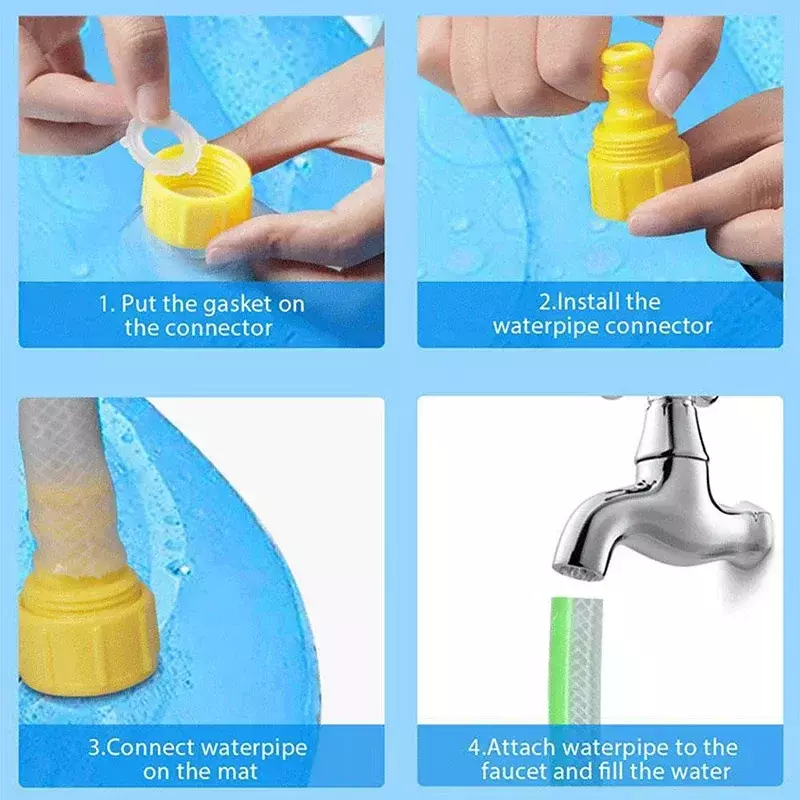 1. Put the gasket on the connector

2.Install the waterpipe connector

3.Connect waterpipe on the mat

4.Attach waterpipe to the faucet and fill the water